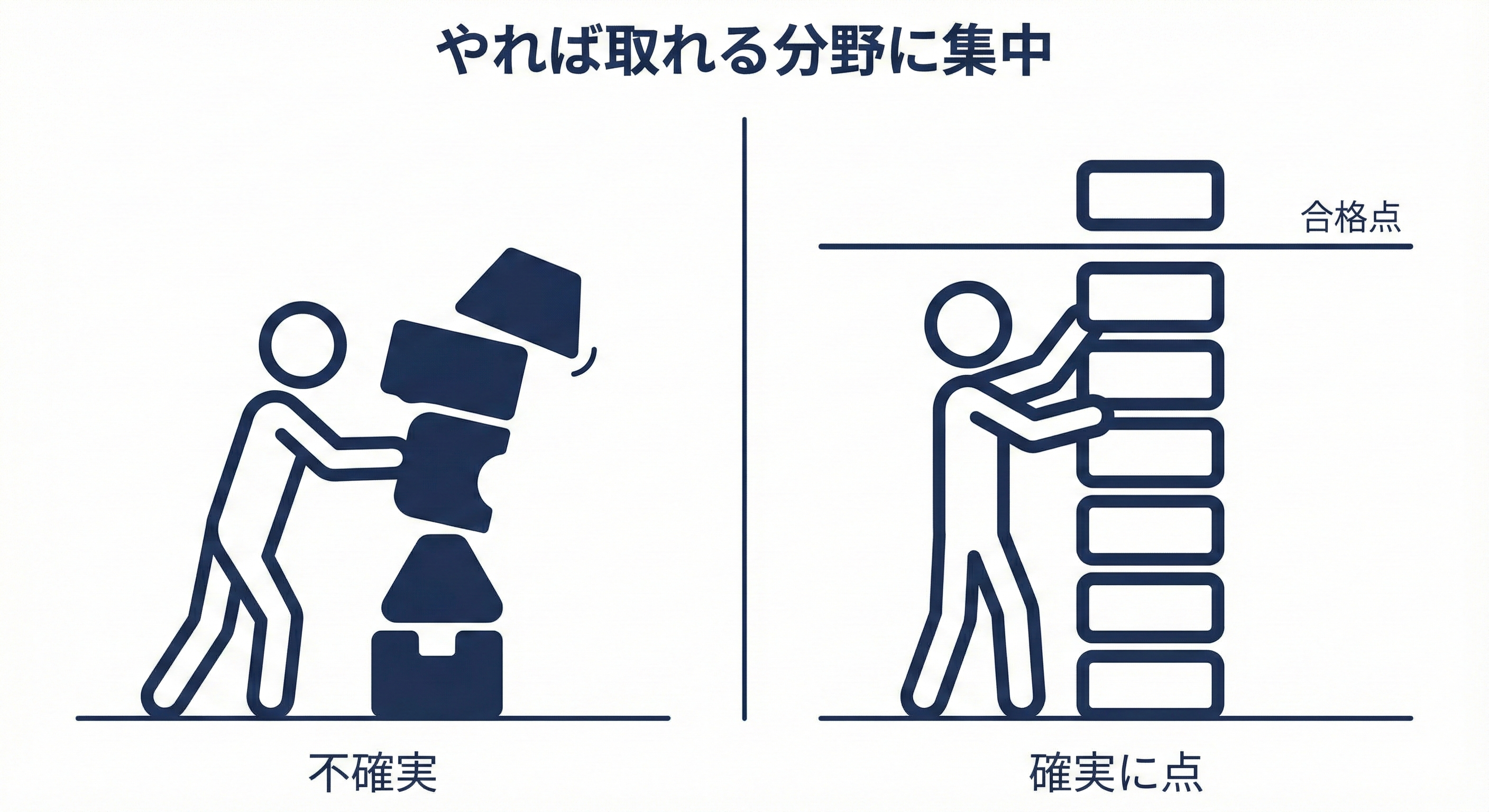 やれば取れる分野に集中

合格点

不確実

確実に点